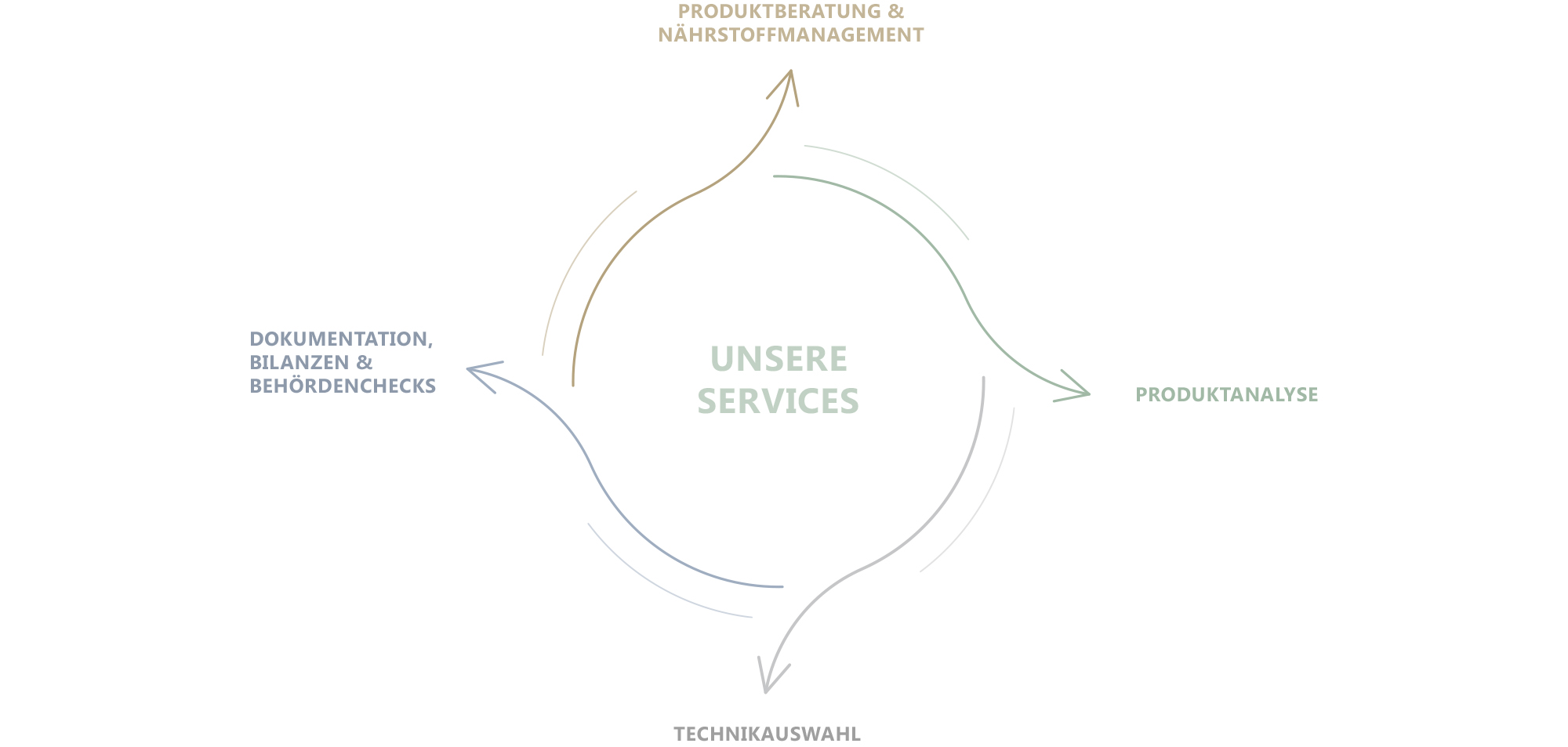 PRODUKTBERATUNG &
NÄHRSTOFFMANAGEMENT

DOKUMENTATION,
BILANZEN &
BEHÖRDENCHECKS

UNSERE
SERVICES

PRODUKTANALYSE

TECHNIKAUSWAHL